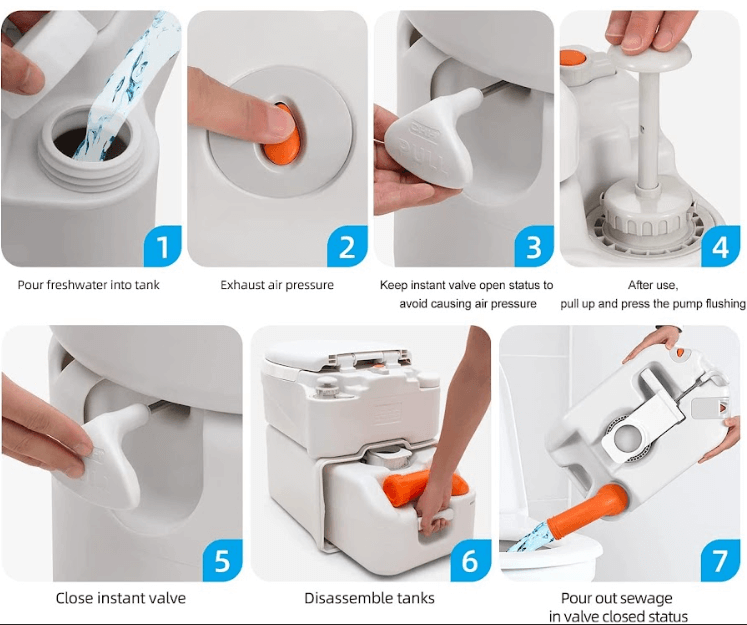 1
Pour freshwater into tank

2
Exhaust air pressure

OPEN
PULL
3
Keep instant valve open status to avoid causing air pressure

4
After use, pull up and press the pump flushing

5
Close instant valve

6
Disassemble tanks

7
Pour out sewage in valve closed status